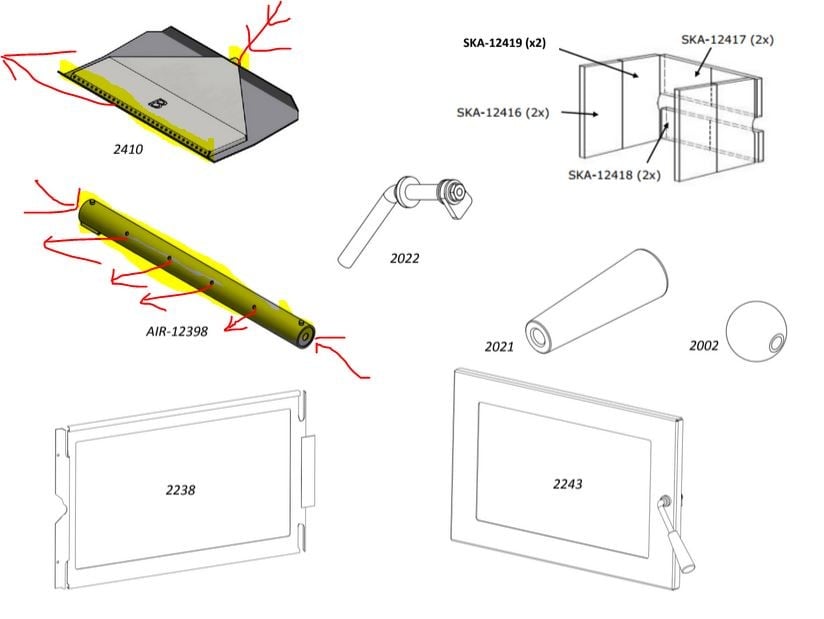 2410

SKA-12419 (x2)
SKA-12417 (2x)
SKA-12416 (2x)
SKA-12418 (2x)

2022

AIR-12398

2021

2002

2238

2243