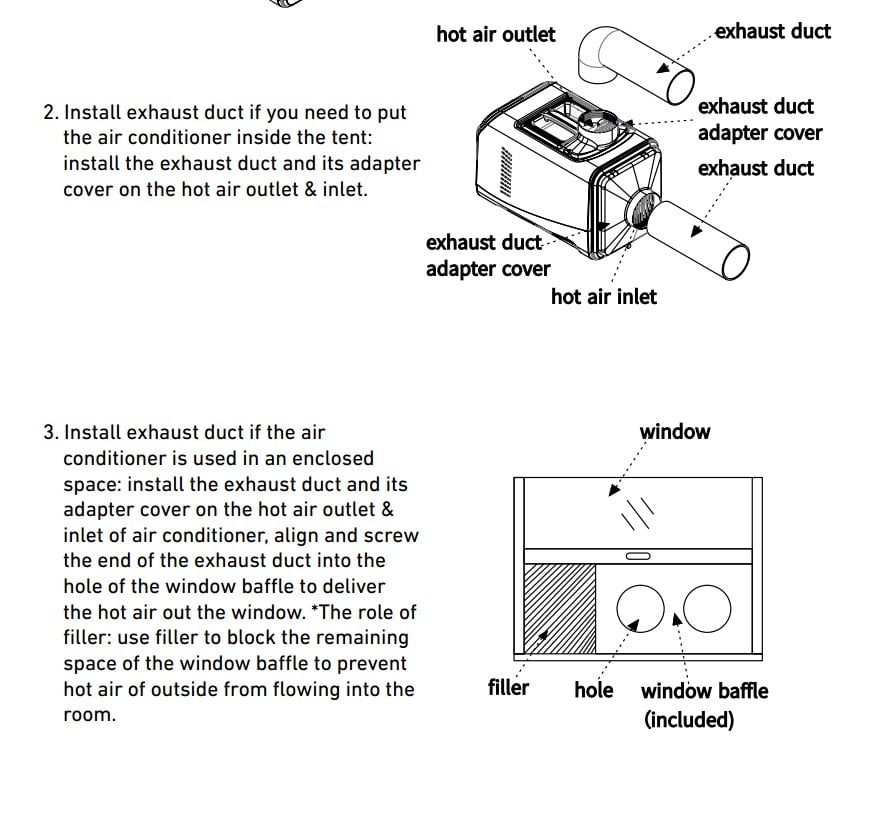 2. Install exhaust duct if you need to put the air conditioner inside the tent: install the exhaust duct and its adapter cover on the hot air outlet & inlet.

hot air outlet
exhaust duct
exhaust duct adapter cover
exhaust duct
exhaust duct adapter cover
hot air inlet

3. Install exhaust duct if the air conditioner is used in an enclosed space: install the exhaust duct and its adapter cover on the hot air outlet & inlet of air conditioner, align and screw the end of the exhaust duct into the hole of the window baffle to deliver the hot air out the window. *The role of filler: use filler to block the remaining space of the window baffle to prevent hot air of outside from flowing into the room.

window
filler
hole
window baffle (included)