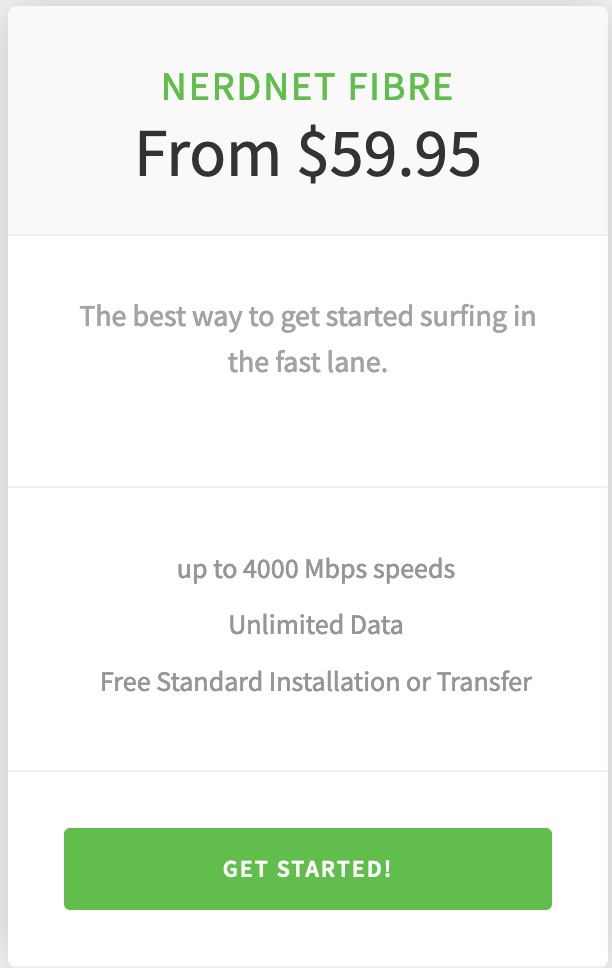 NERDNET FIBRE
From \$59.95

The best way to get started surfing in the fast lane.

up to 4000 Mbps speeds

Unlimited Data

Free Standard Installation or Transfer

GET STARTED!