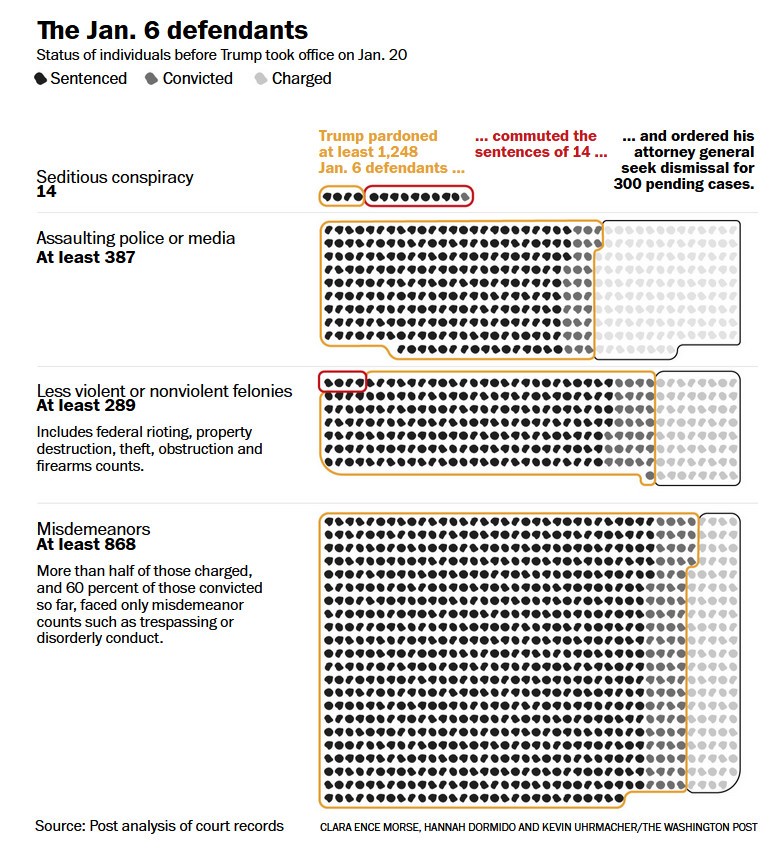 The Jan. 6 defendants

Status of individuals before Trump took office on Jan. 20

Sentenced   Convicted   Charged

Trump pardoned at least 1,248 Jan. 6 defendants ...

... commuted the sentences of 14 ...

... and ordered his attorney general seek dismissal for 300 pending cases.

Seditious conspiracy
14

Assaulting police or media
At least 387

Less violent or nonviolent felonies
At least 289

Includes federal rioting, property destruction, theft, obstruction and firearms counts.

Misdemeanors
At least 868

More than half of those charged, and 60 percent of those convicted so far, faced only misdemeanor counts such as trespassing or disorderly conduct.

Source: Post analysis of court records

CLARA ENCE MORSE, HANNAH DORMIDO AND KEVIN UHRMACHER/THE WASHINGTON POST