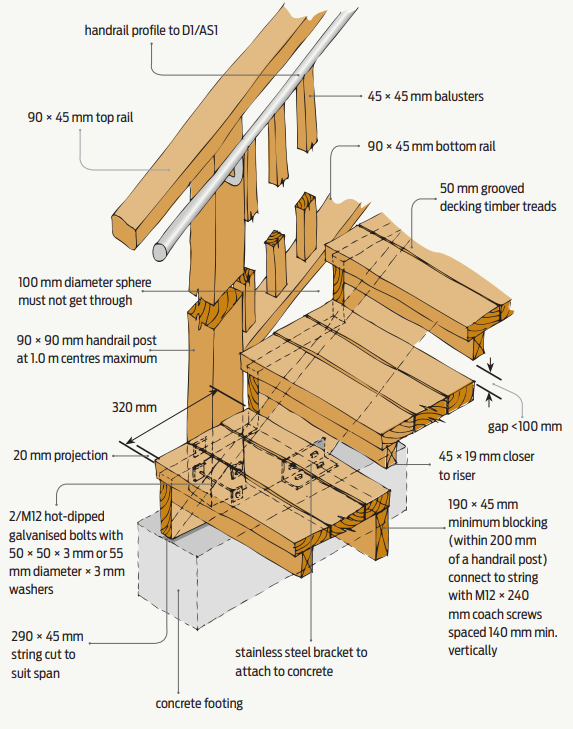 handrail profile to D1/AS1

45 × 45 mm balusters

90 × 45 mm top rail

90 × 45 mm bottom rail

50 mm grooved decking timber treads

100 mm diameter sphere must not get through

90 × 90 mm handrail post at 1.0 m centres maximum

320 mm

gap <100 mm

20 mm projection

45 × 19 mm closer to riser

2/M12 hot-dipped galvanised bolts with 50 × 50 × 3 mm or 55 mm diameter × 3 mm washers

190 × 45 mm minimum blocking (within 200 mm of a handrail post) connect to string with M12 × 240 mm coach screws spaced 140 mm min. vertically

290 × 45 mm string cut to suit span

stainless steel bracket to attach to concrete

concrete footing