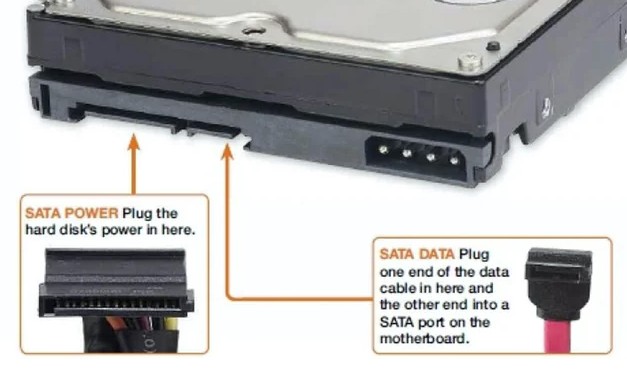 SATA POWER Plug the hard disk's power in here.

SATA DATA Plug one end of the data cable in here and the other end into a SATA port on the motherboard.